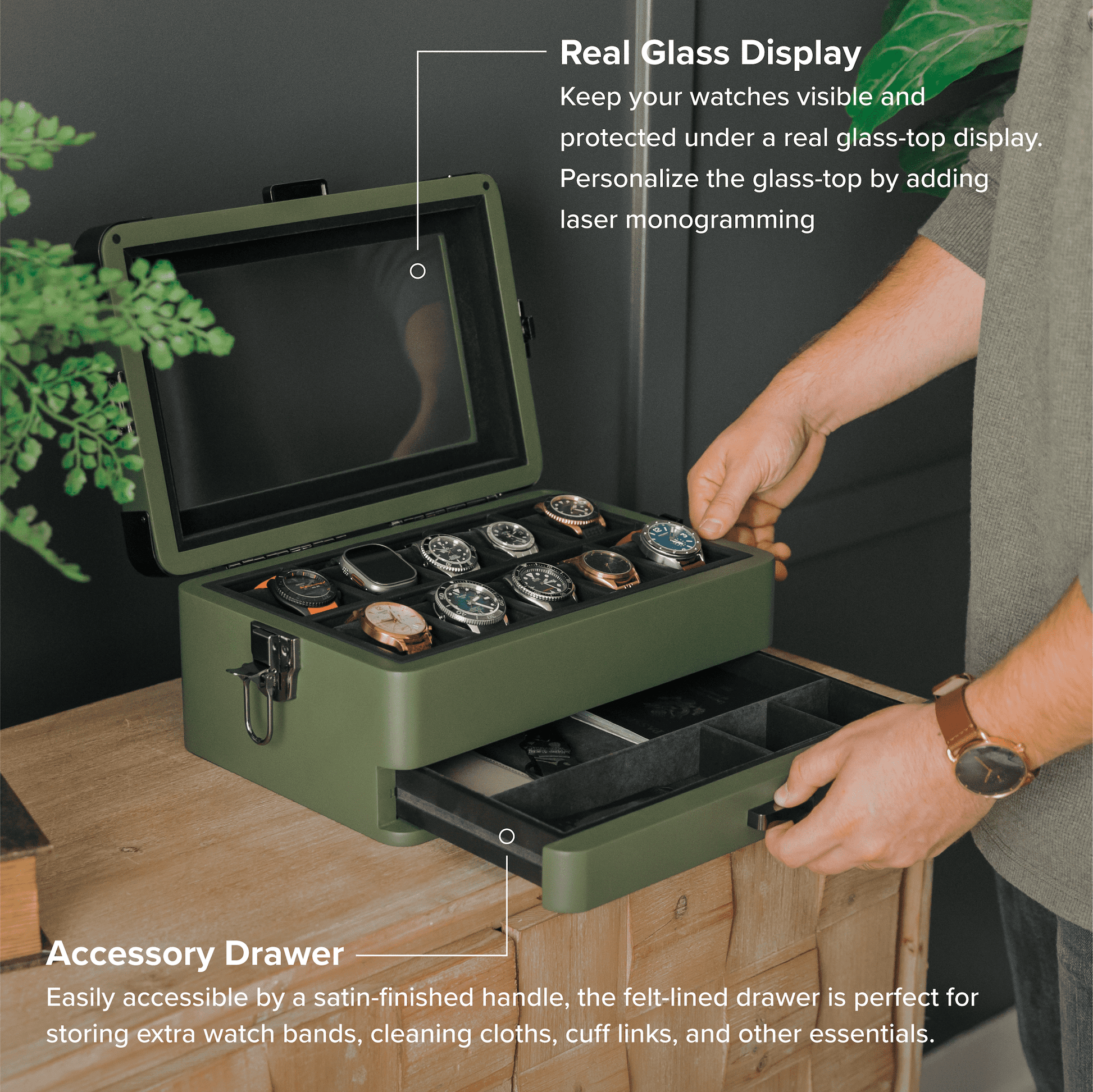 Real Glass Display
Keep your watches visible and protected under a real glass-top display. Personalize the glass-top by adding laser monogramming

Accessory Drawer
Easily accessible by a satin-finished handle, the felt-lined drawer is perfect for storing extra watch bands, cleaning cloths, cuff links, and other essentials.