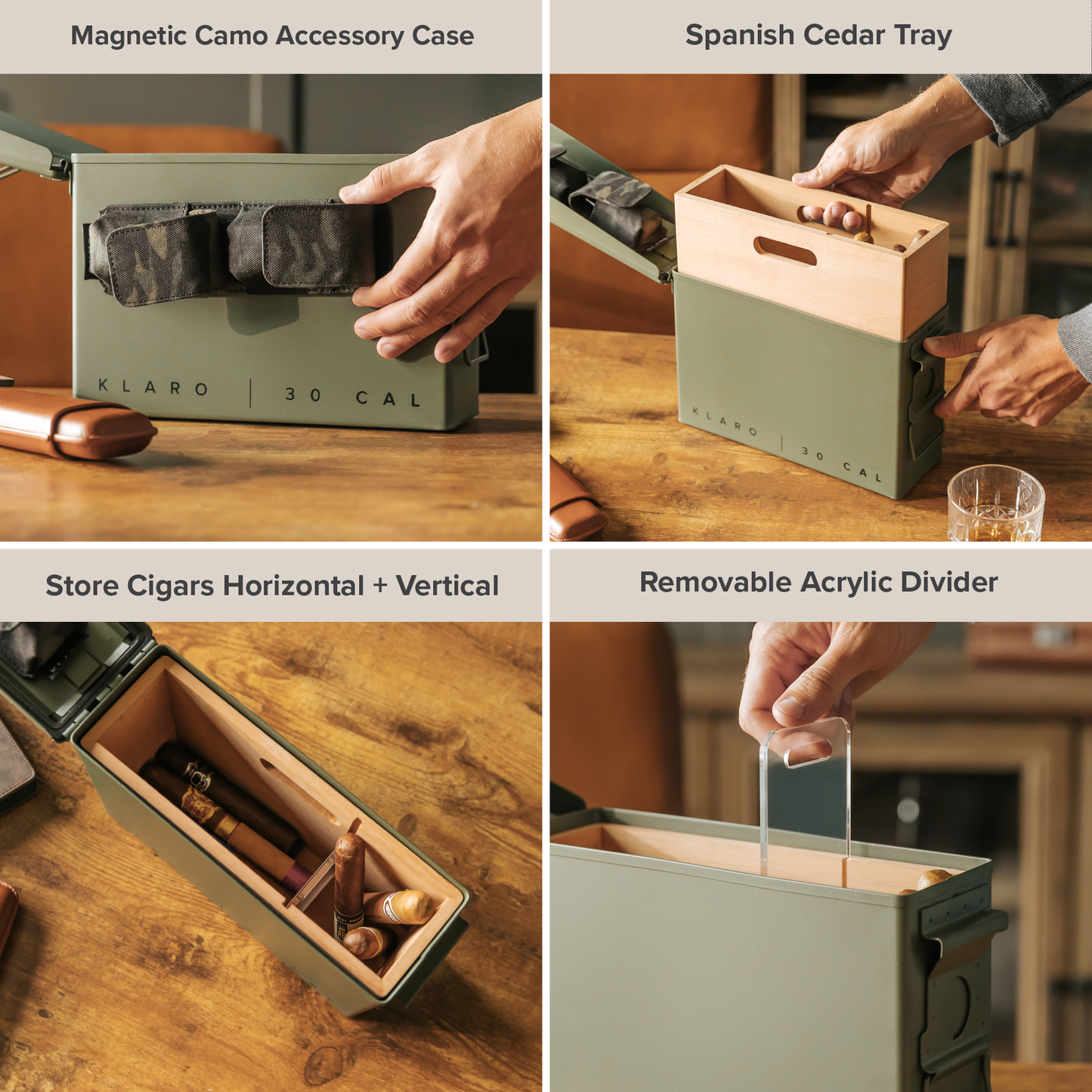 Magnetic Camo Accessory Case

KLARO | 30 CAL

Spanish Cedar Tray

KLARO | 30 CAL

Store Cigars Horizontal + Vertical

Removable Acrylic Divider