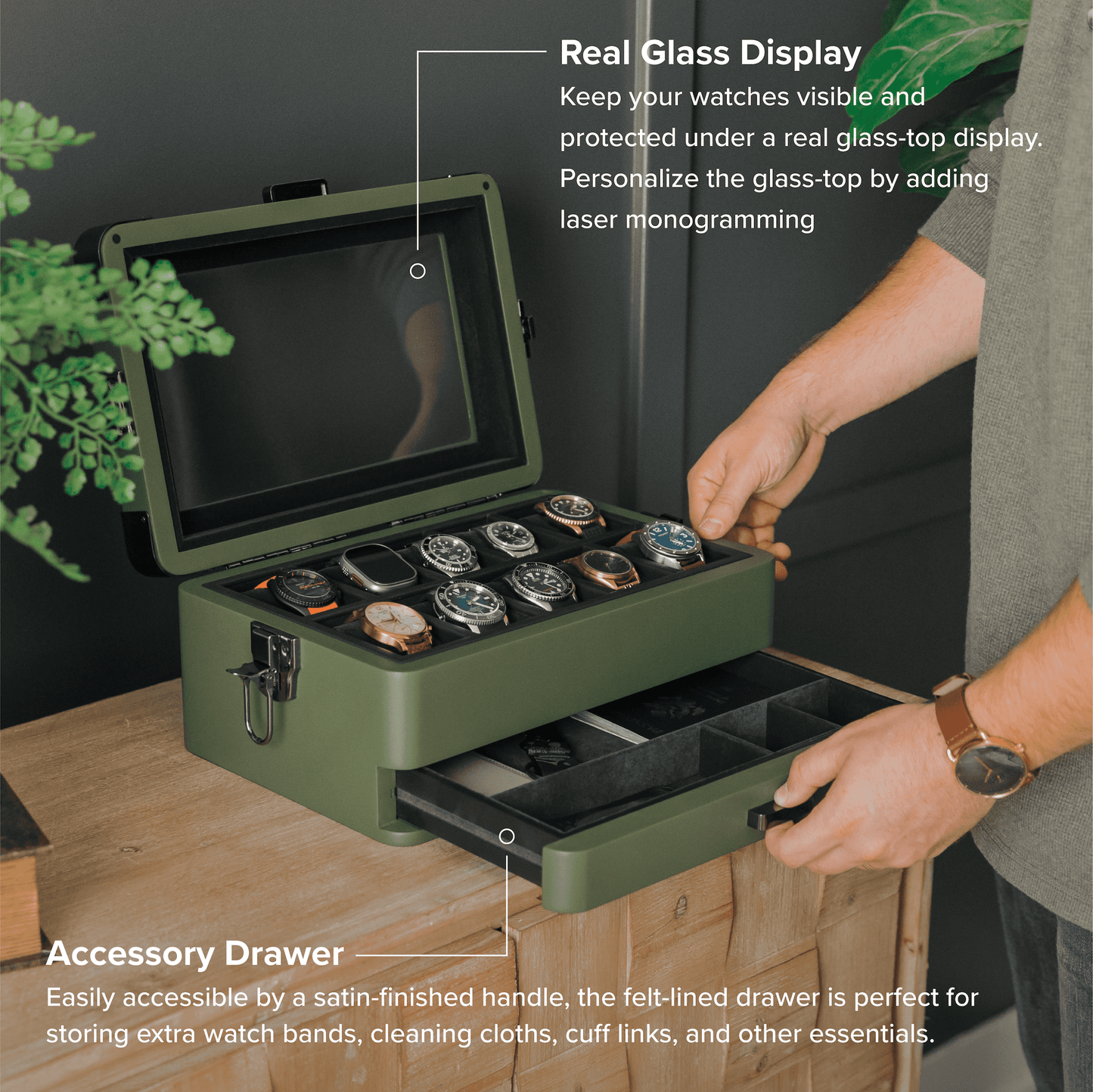 Real Glass Display
Keep your watches visible and protected under a real glass-top display. Personalize the glass-top by adding laser monogramming

Accessory Drawer
Easily accessible by a satin-finished handle, the felt-lined drawer is perfect for storing extra watch bands, cleaning cloths, cuff links, and other essentials.