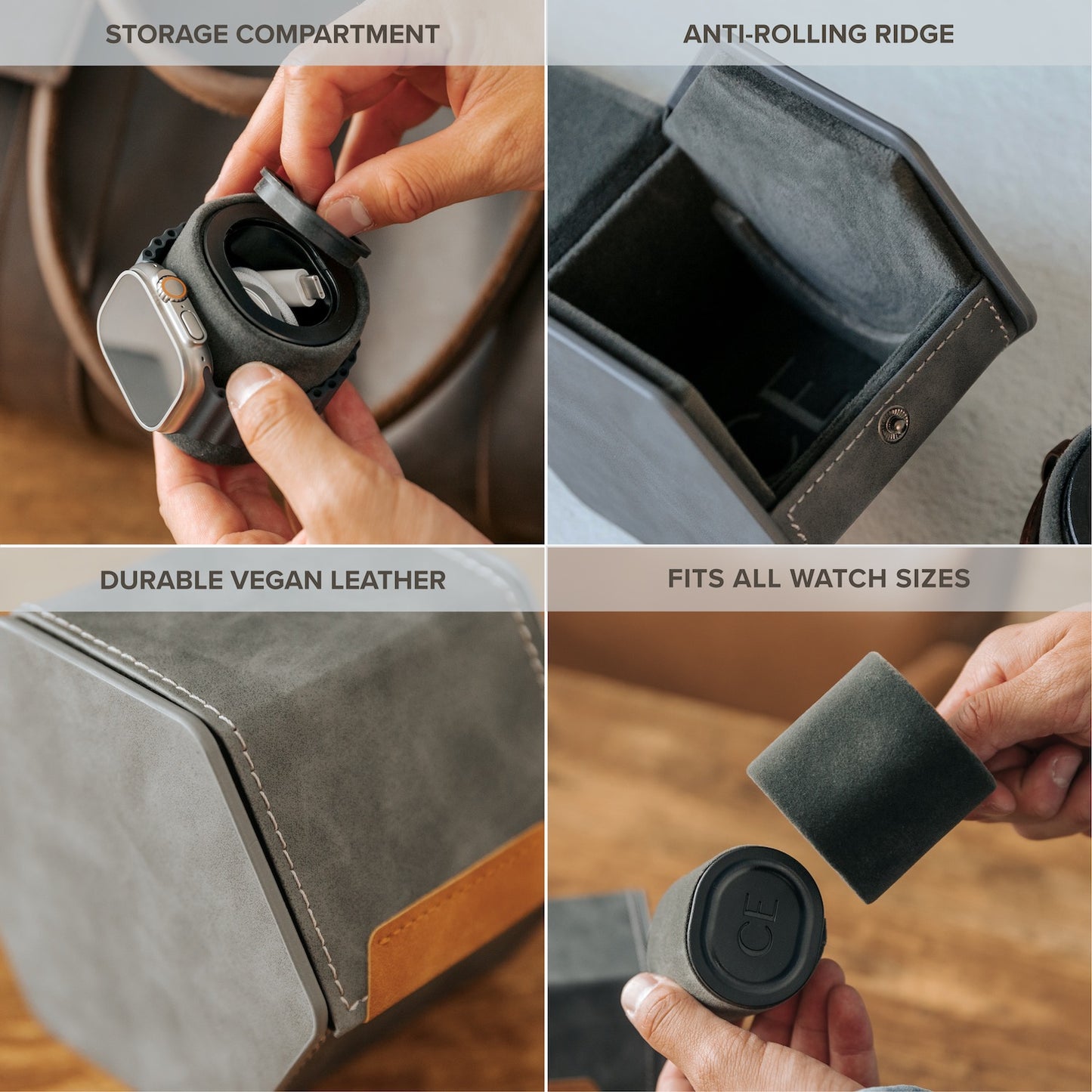 STORAGE COMPARTMENT

ANTI-ROLLING RIDGE

DURABLE VEGAN LEATHER

FITS ALL WATCH SIZES

CE