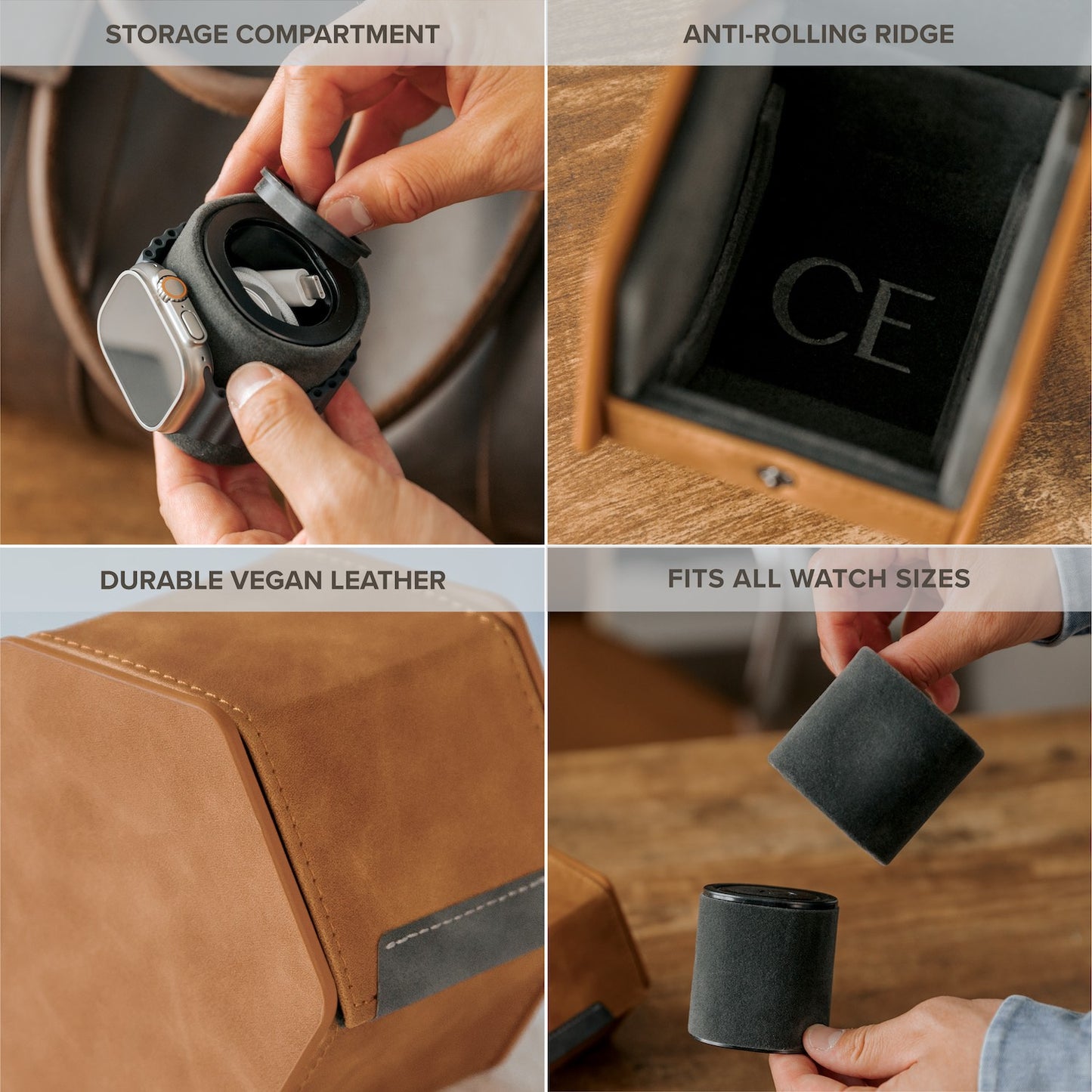 STORAGE COMPARTMENT

ANTI-ROLLING RIDGE

CE

DURABLE VEGAN LEATHER

FITS ALL WATCH SIZES