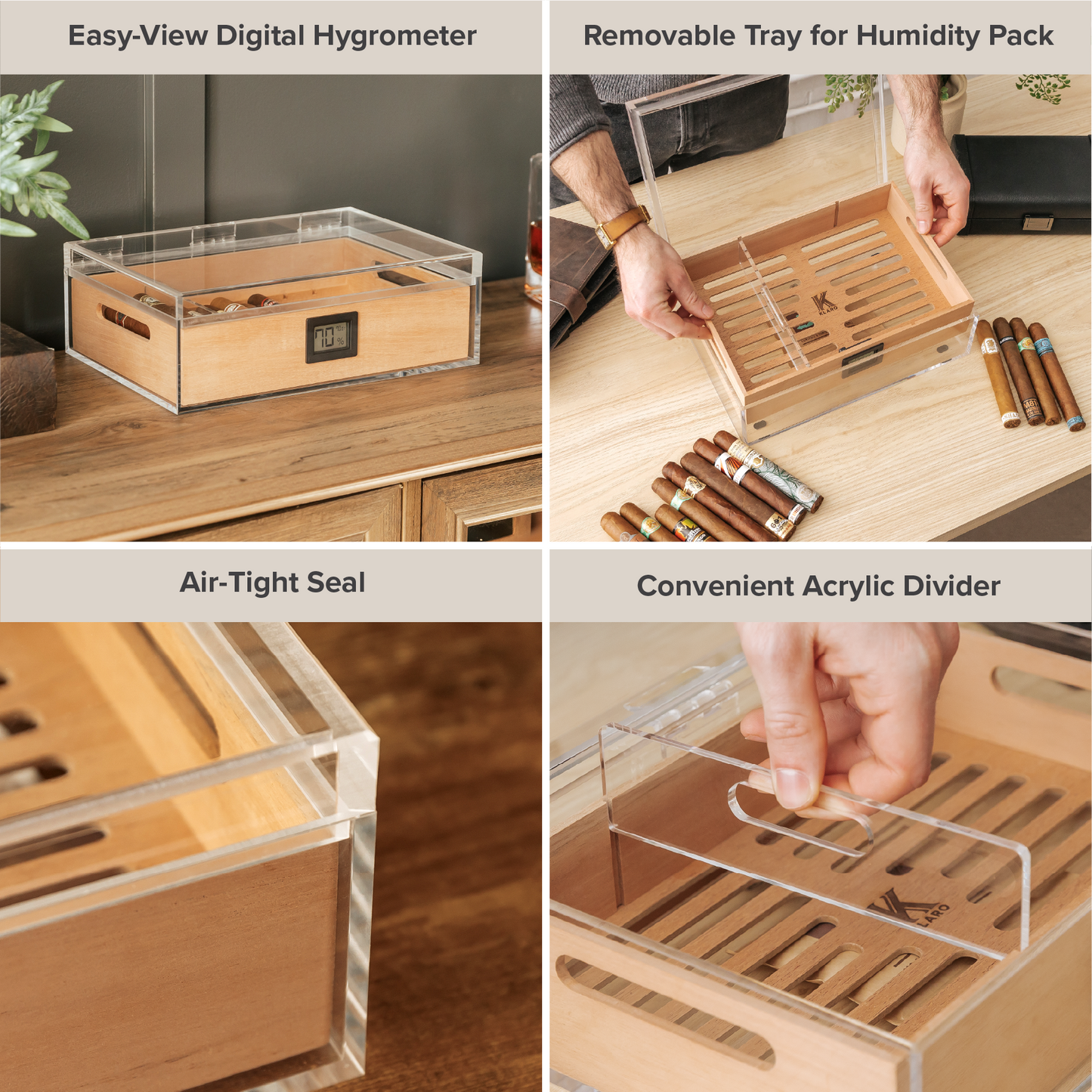 Easy-View Digital Hygrometer

70 %

Removable Tray for Humidity Pack

K
KLARO

Air-Tight Seal

Convenient Acrylic Divider

K
KLARO