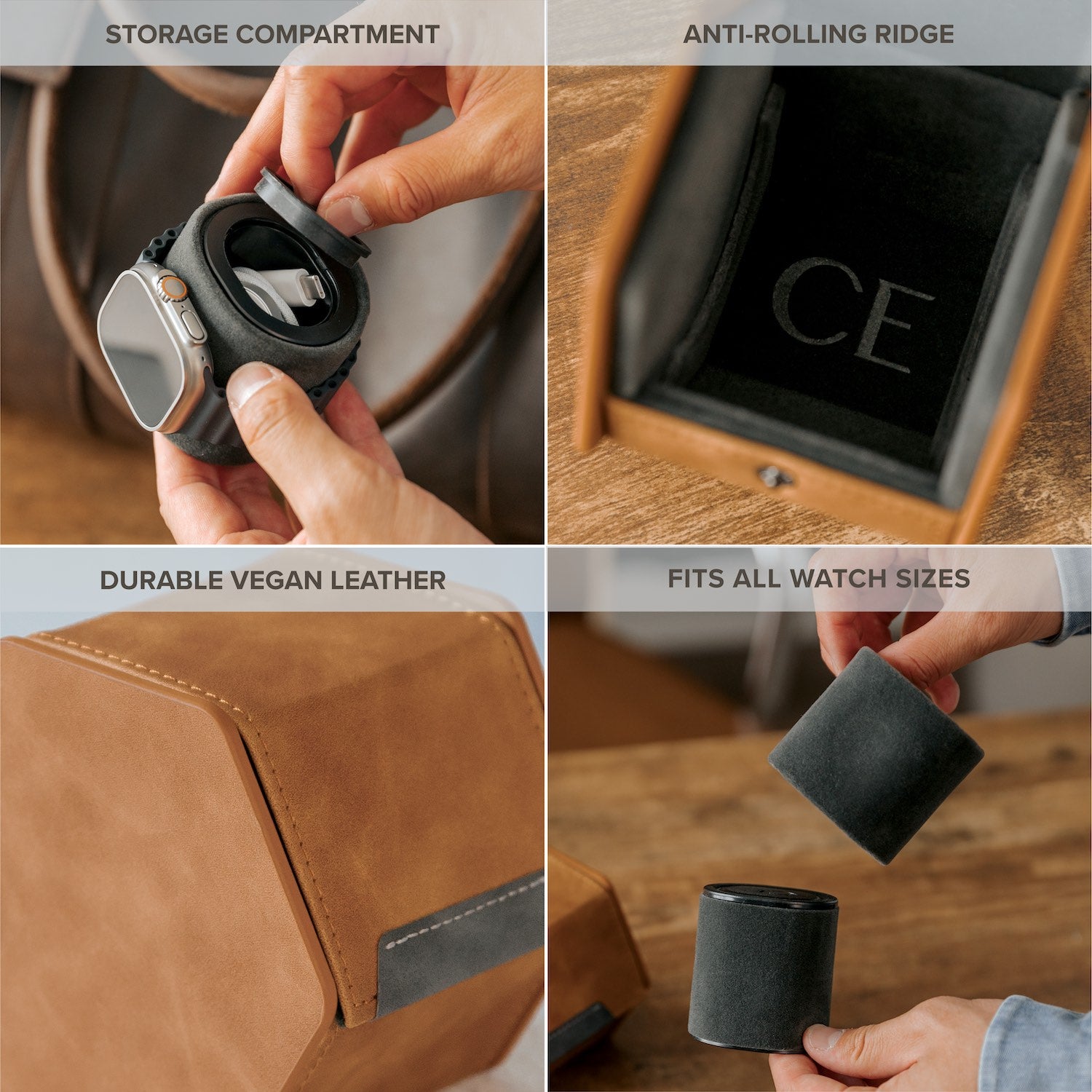 STORAGE COMPARTMENT

ANTI-ROLLING RIDGE

CE

DURABLE VEGAN LEATHER

FITS ALL WATCH SIZES